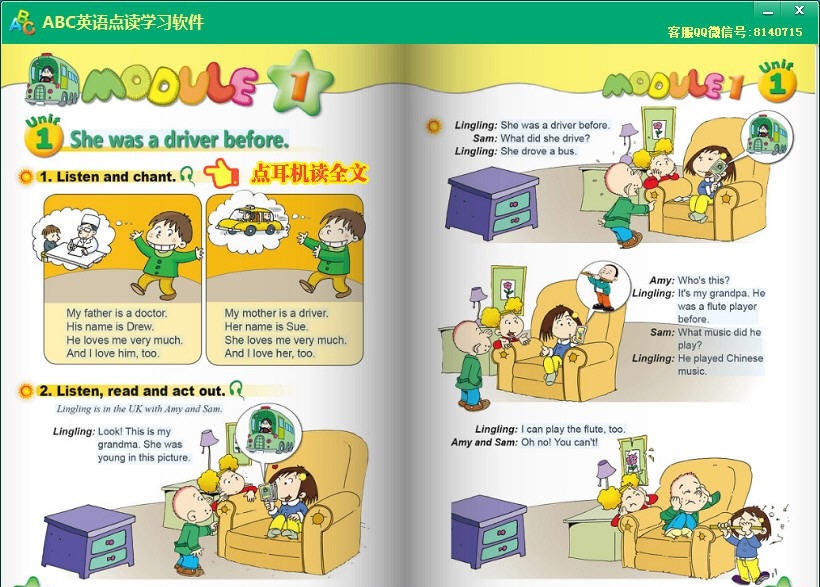 ABC英语点读学习软件

客服QQ微信号：8140715

MODULE 1

Unit 1 She was a driver before.

1. Listen and chant.

点耳机读全文

My father is a doctor. His name is Drew. He loves me very much. And I love him, too.

My mother is a driver. Her name is Sue. She loves me very much. And I love her, too.

2. Listen, read and act out.

Lingling is in the UK with Amy and Sam.

Lingling: Look! This is my grandma. She was young in this picture.

MODULE 1 Unit 1

Lingling: She was a driver before.
Sam: What did she drive?
Lingling: She drove a bus.

Amy: Who's this?
Lingling: It's my grandpa. He was a flute player before.
Sam: What music did he play?
Lingling: He played Chinese music.

Lingling: I can play the flute, too.
Amy and Sam: Oh no! You can't!