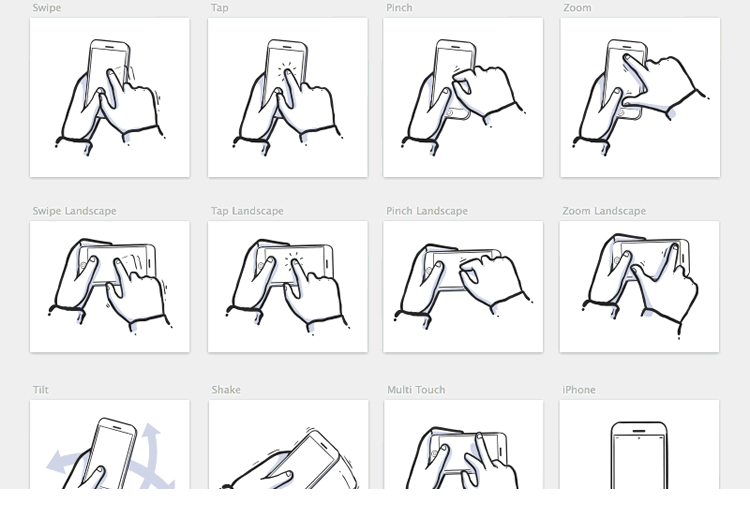 Swipe

Tap

Pinch

Zoom

Swipe Landscape

Tap Landscape

Pinch Landscape

Zoom Landscape

Tilt

Shake

Multi Touch

iPhone